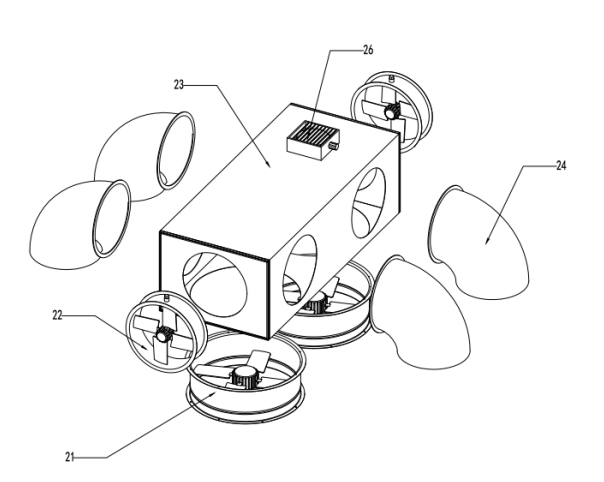 26
23
24
22
21